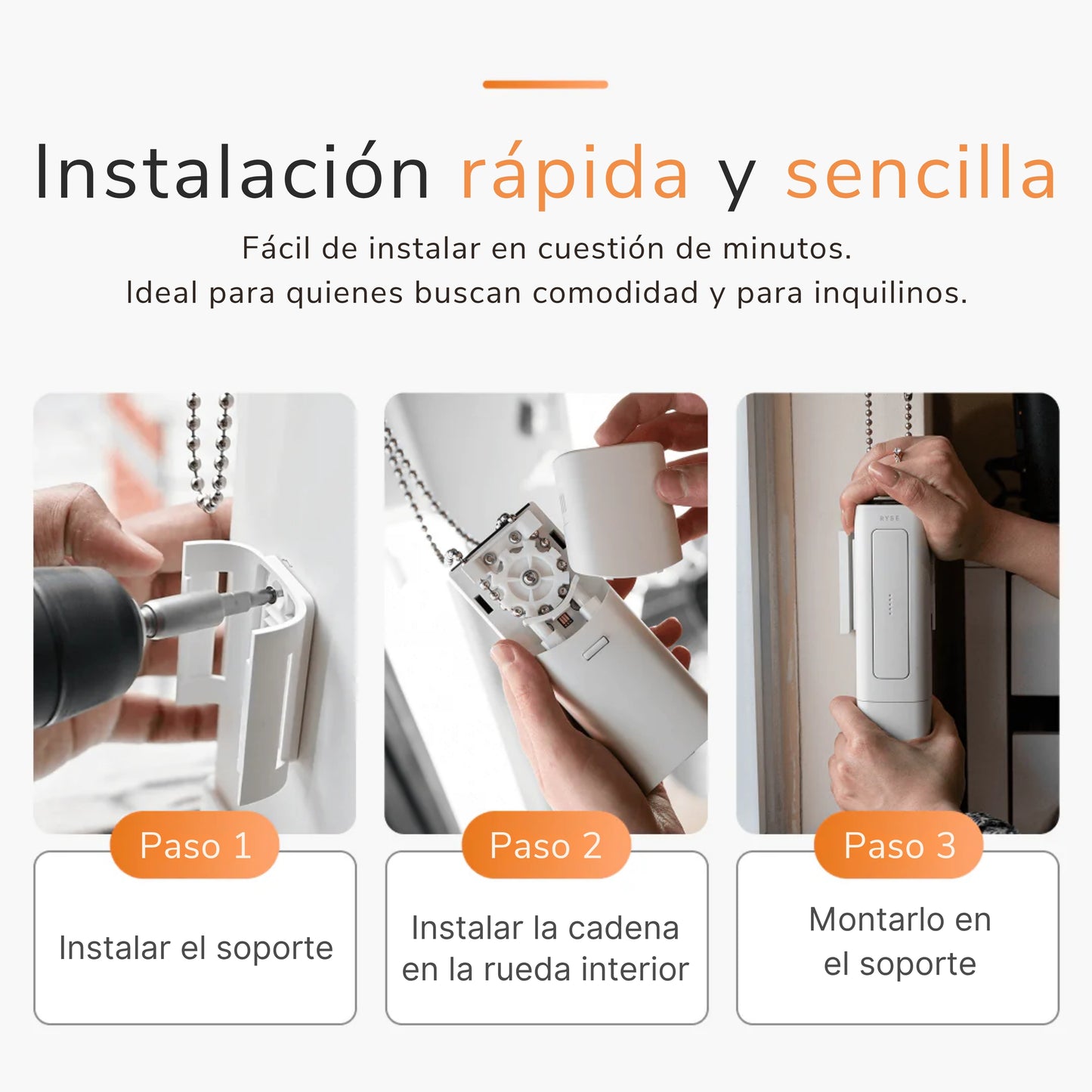 Instalación rápida y sencilla

Fácil de instalar en cuestión de minutos.
Ideal para quienes buscan comodidad y para inquilinos.

RYSE

Paso 1

Instalar el soporte

Paso 2

Instalar la cadena en la rueda interior

Paso 3

Montarlo en el soporte